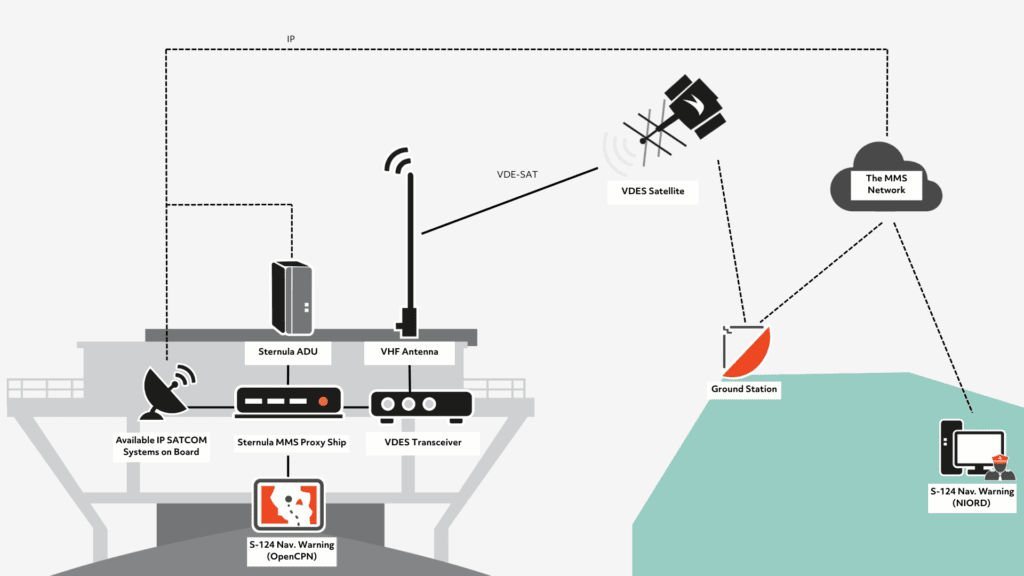 IP

VDE-SAT

VDES Satellite

The MMS Network

Sternula ADU

VHF Antenna

Ground Station

Available IP SATCOM Systems on Board

Sternula MMS Proxy Ship

VDES Transceiver

S-124 Nav. Warning (OpenCPN)

S-124 Nav. Warning (NIORD)